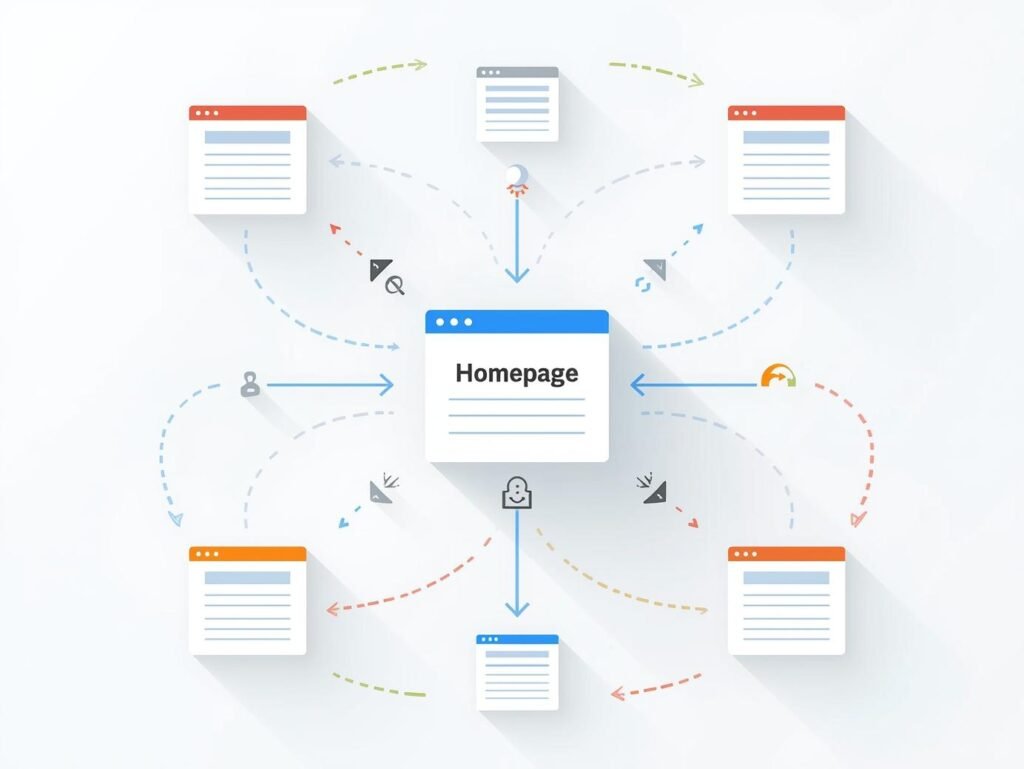 Homepage